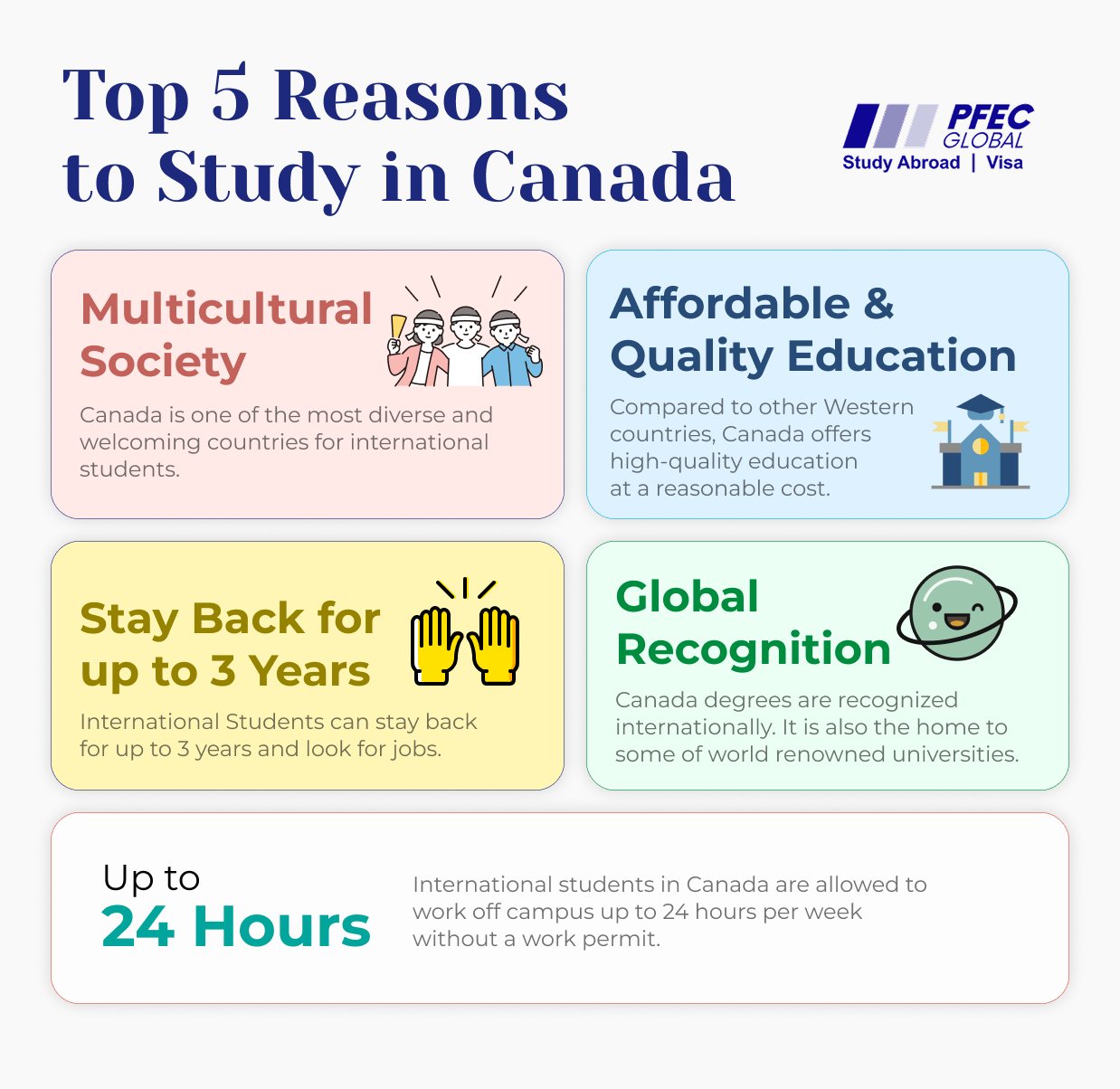 Top 5 Reasons to Study in Canada

PFEC GLOBAL
Study Abroad | Visa

Multicultural Society

Canada is one of the most diverse and welcoming countries for international students.

Affordable & Quality Education

Compared to other Western countries, Canada offers high-quality education at a reasonable cost.

Stay Back for up to 3 Years

International Students can stay back for up to 3 years and look for jobs.

Global Recognition

Canada degrees are recognized internationally. It is also the home to some of world renowned universities.

Up to
24 Hours

International students in Canada are allowed to work off campus up to 24 hours per week without a work permit.